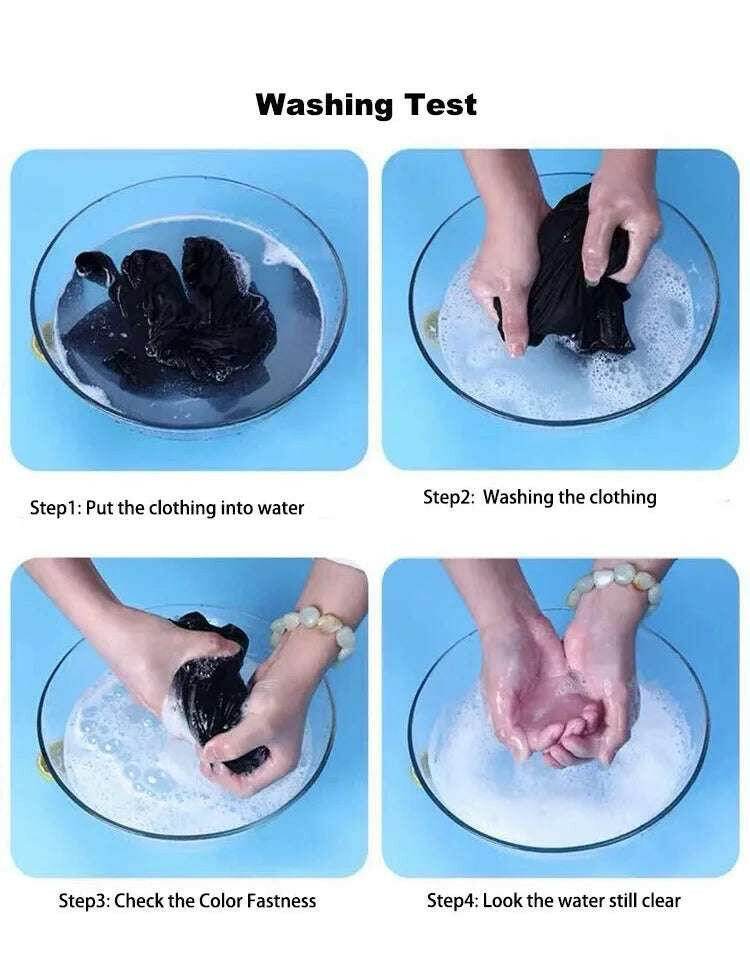 Washing Test

Step1: Put the clothing into water

Step2: Washing the clothing

Step3: Check the Color Fastness

Step4: Look the water still clear