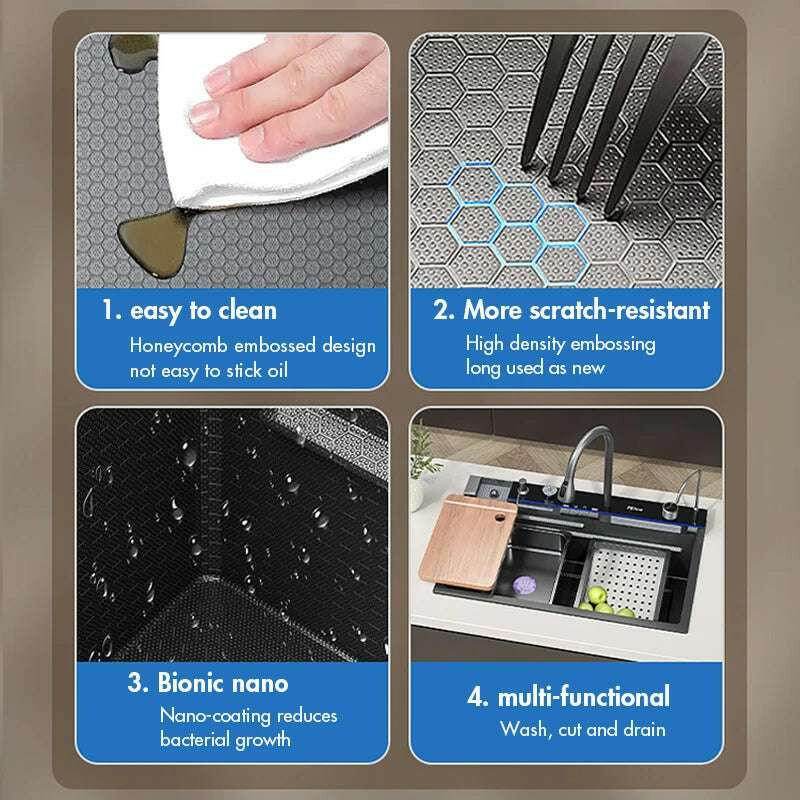 1. easy to clean
Honeycomb embossed design not easy to stick oil

2. More scratch-resistant
High density embossing long used as new

3. Bionic nano
Nano-coating reduces bacterial growth

4. multi-functional
Wash, cut and drain