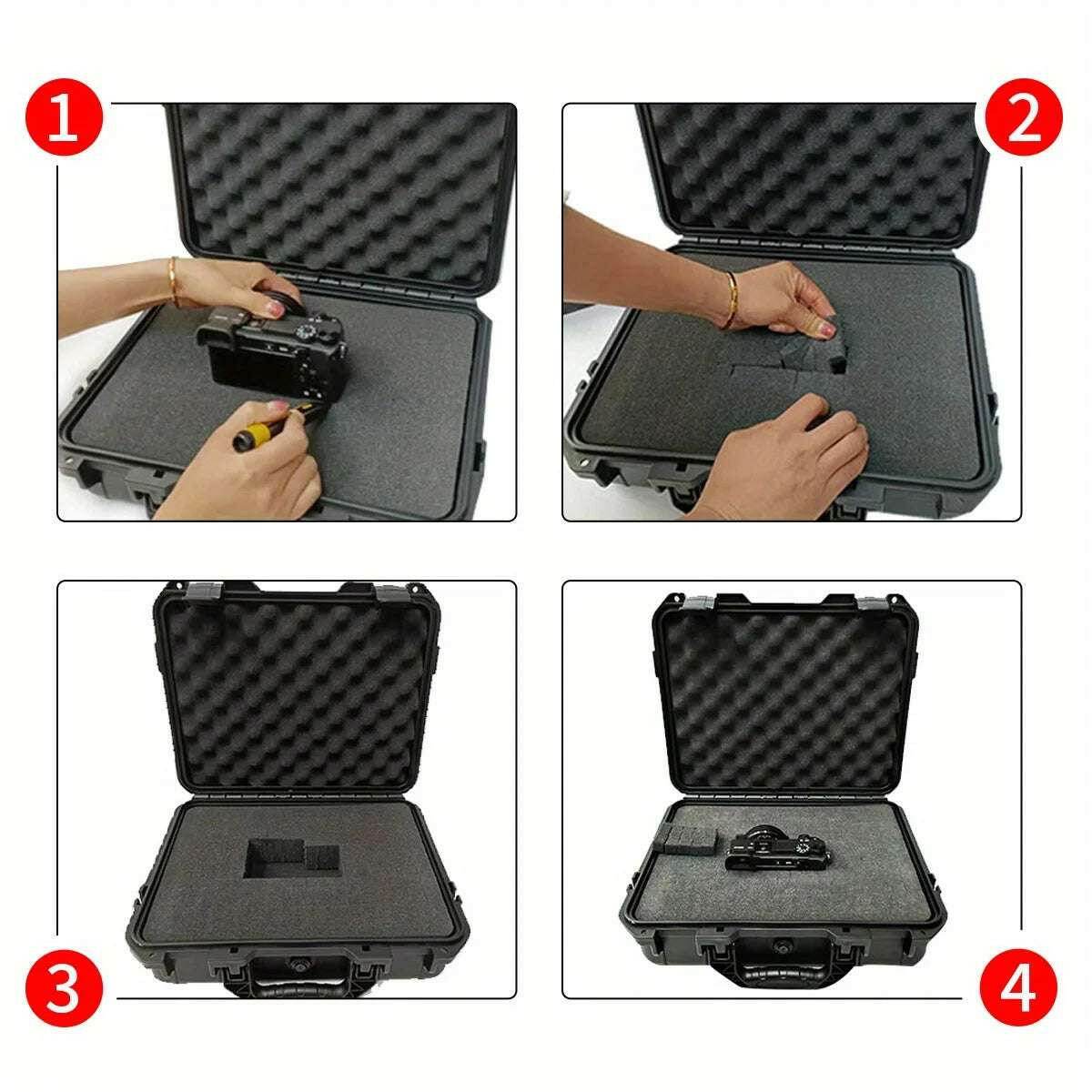 1

2

3

4