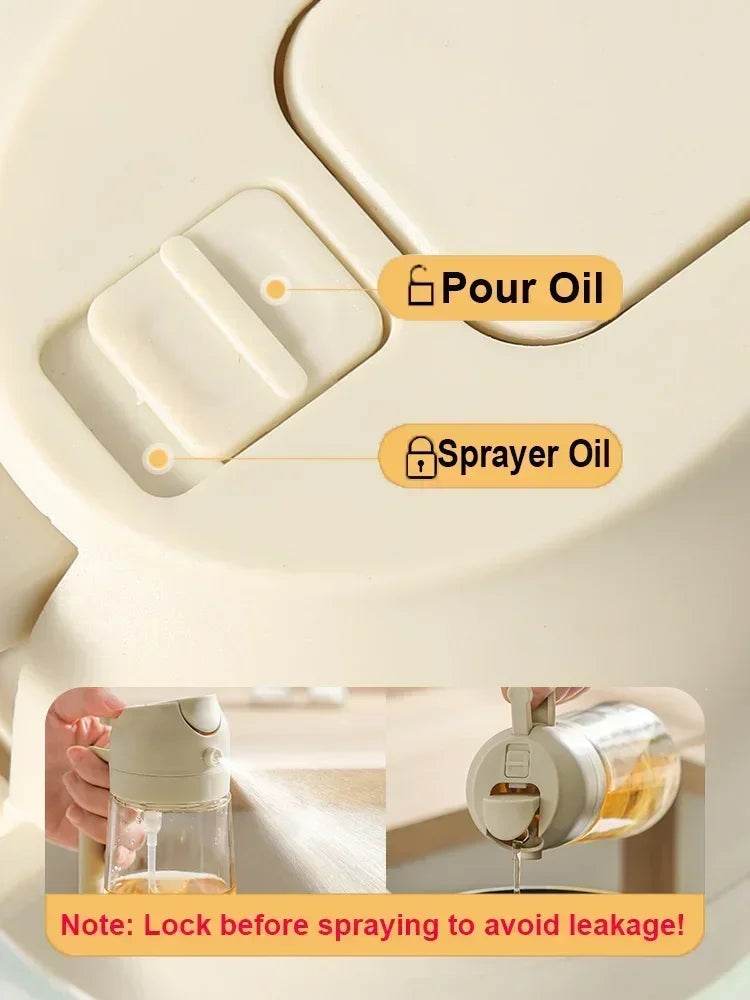 Pour Oil

Sprayer Oil

Note: Lock before spraying to avoid leakage!