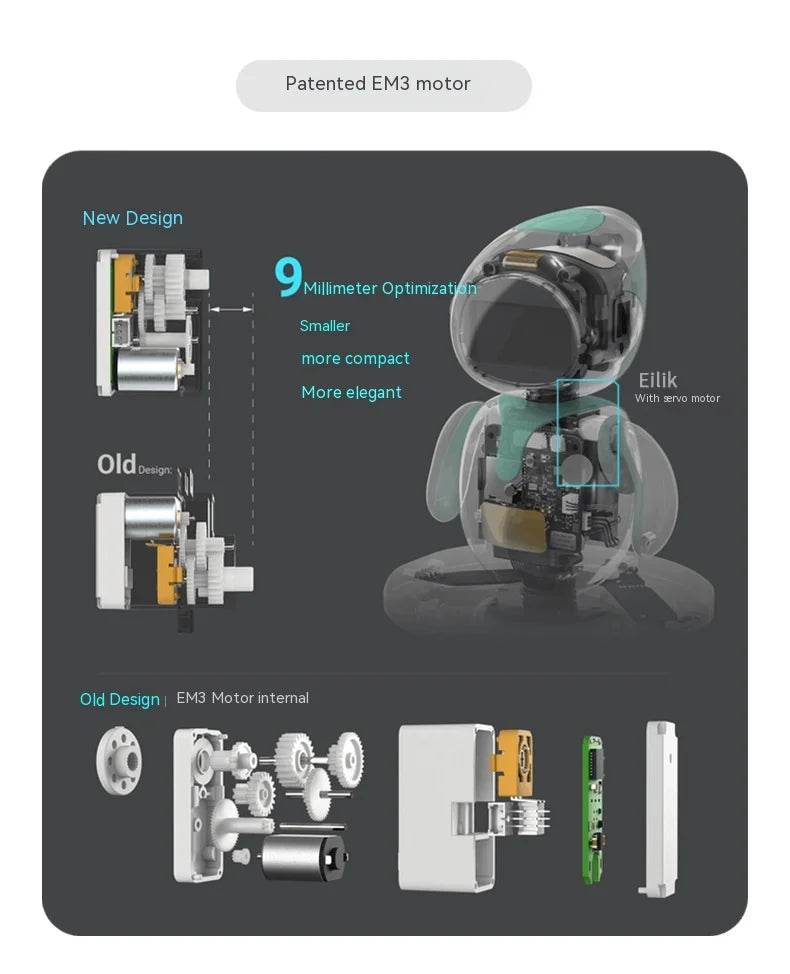 Patented EM3 motor

New Design

9 Millimeter Optimization

Smaller

more compact

More elegant

Eilik
With servo motor

Old Design:

Old Design | EM3 Motor internal