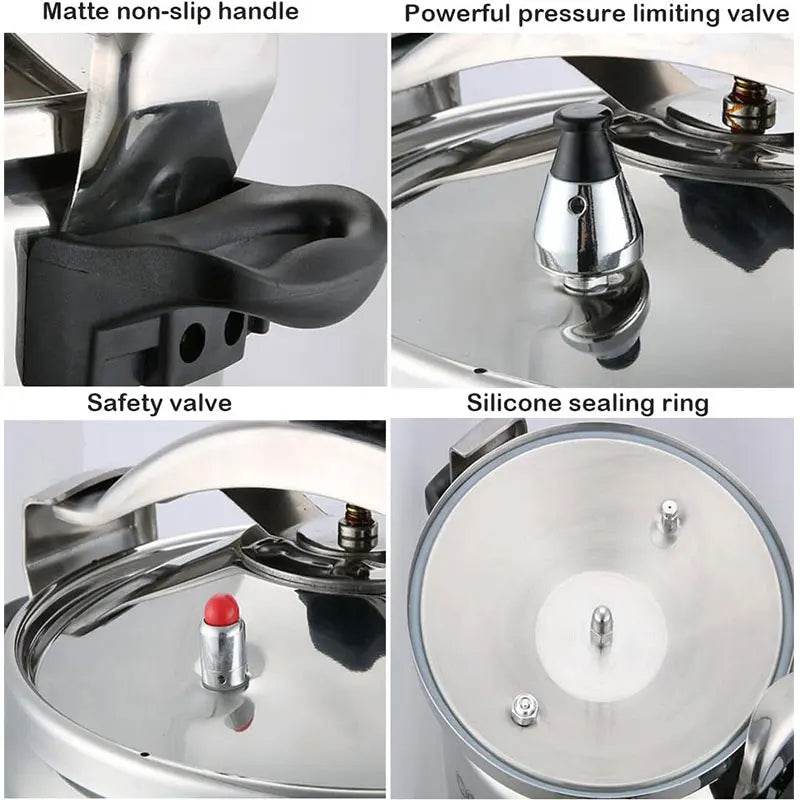 Matte non-slip handle

Powerful pressure limiting valve

Safety valve

Silicone sealing ring